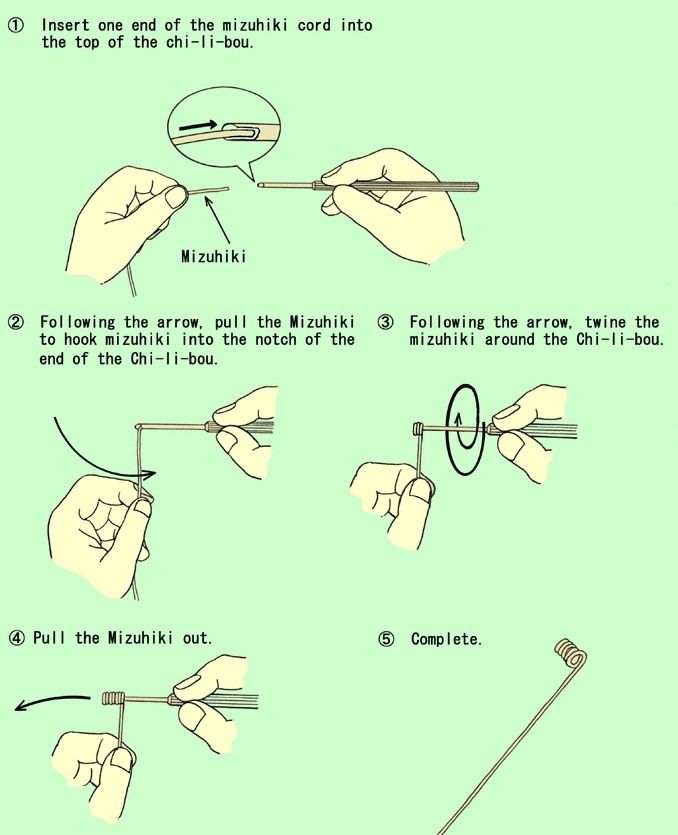 ① Insert one end of the mizuhiki cord into the top of the chi-li-bou.

Mizuhiki

② Following the arrow, pull the Mizuhiki to hook mizuhiki into the notch of the end of the Chi-li-bou.

③ Following the arrow, twine the mizuhiki around the Chi-li-bou.

④ Pull the Mizuhiki out.

⑤ Complete.